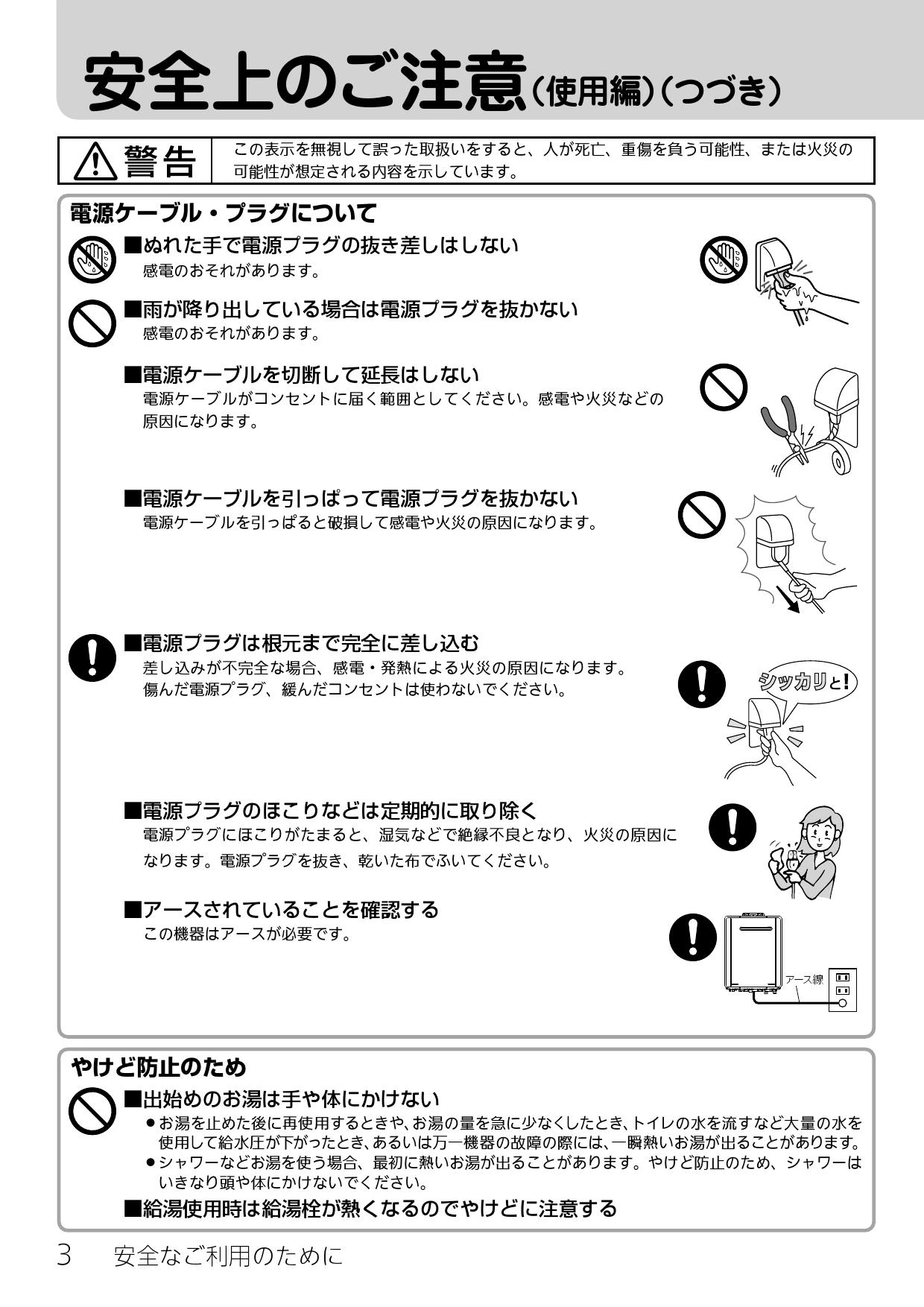 安全上のご注意（使用編）（つづき）

警告　この表示を無視して誤った取扱いをすると、人が死亡、重傷を負う可能性、または火災の可能性が想定される内容を示しています。

電源ケーブル・プラグについて

■ぬれた手で電源プラグの抜き差しはしない
感電のおそれがあります。

■雨が降り出している場合は電源プラグを抜かない
感電のおそれがあります。

■電源ケーブルを切断して延長はしない
電源ケーブルがコンセントに届く範囲としてください。感電や火災などの原因になります。

■電源ケーブルを引っぱって電源プラグを抜かない
電源ケーブルを引っぱると破損して感電や火災の原因になります。

■電源プラグは根元まで完全に差し込む
差し込みが不完全な場合、感電・発熱による火災の原因になります。
傷んだ電源プラグ、緩んだコンセントは使わないでください。

シッカリと!

■電源プラグのほこりなどは定期的に取り除く
電源プラグにほこりがたまると、湿気などで絶縁不良となり、火災の原因になります。電源プラグを抜き、乾いた布でふいてください。

■アースされていることを確認する
この機器はアースが必要です。

アース線

やけど防止のため

■出始めのお湯は手や体にかけない
●お湯を止めた後に再使用するときや、お湯の量を急に少なくしたとき、トイレの水を流すなど大量の水を使用して給水圧が下がったとき、あるいは万一機器の故障の際には、一瞬熱いお湯が出ることがあります。
●シャワーなどお湯を使う場合、最初に熱いお湯が出ることがあります。やけど防止のため、シャワーはいきなり頭や体にかけないでください。

■給湯使用時は給湯栓が熱くなるのでやけどに注意する

3　安全なご利用のために